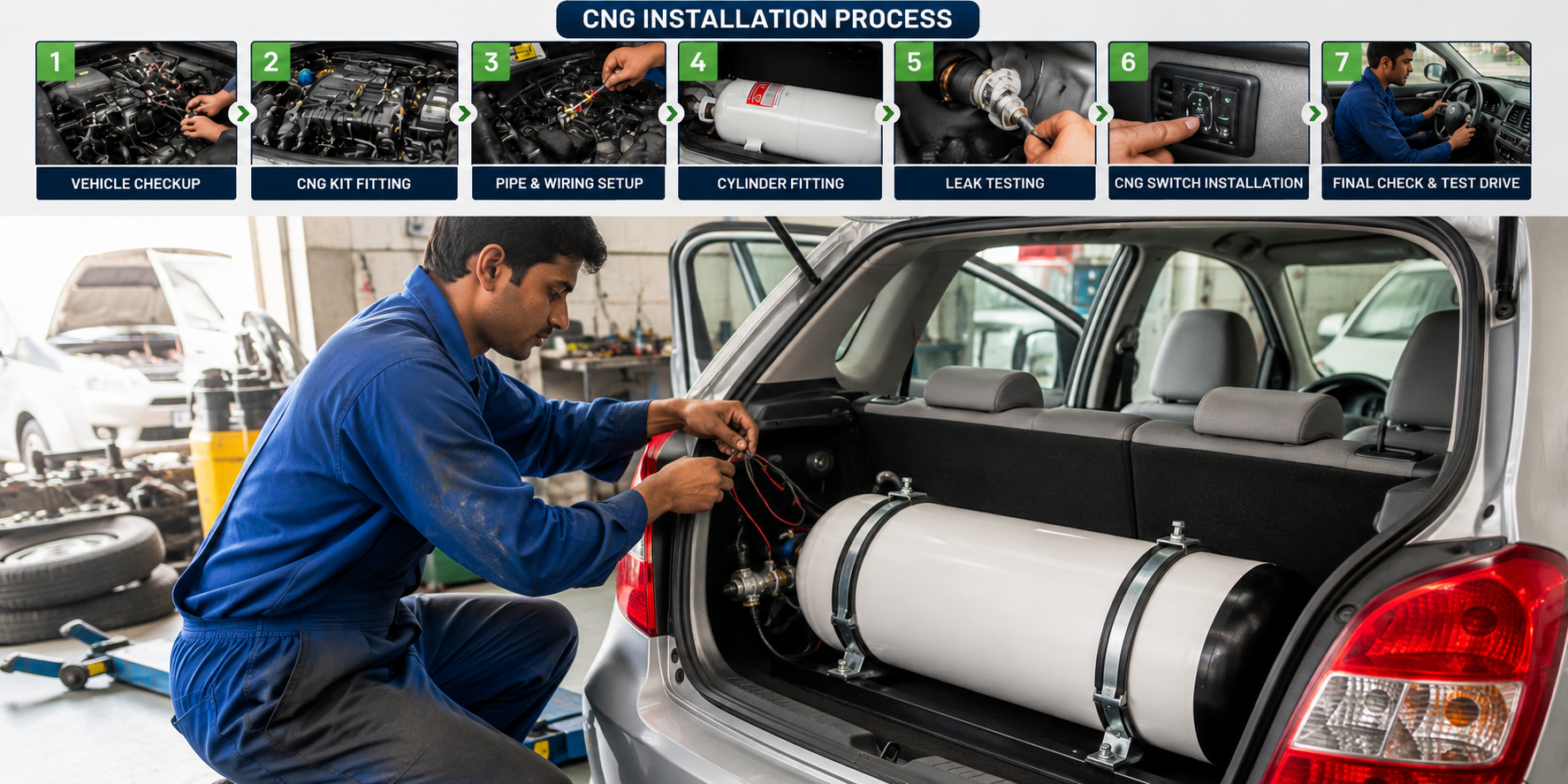 CNG INSTALLATION PROCESS

1
VEHICLE CHECKUP

2
CNG KIT FITTING

3
PIPE & WIRING SETUP

4
CYLINDER FITTING

5
LEAK TESTING

6
CNG SWITCH INSTALLATION

7
FINAL CHECK & TEST DRIVE